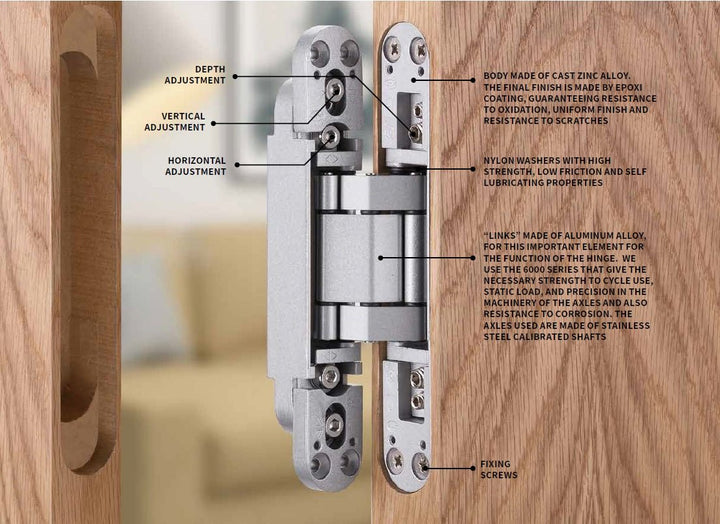 DEPTH ADJUSTMENT

VERTICAL ADJUSTMENT

HORIZONTAL ADJUSTMENT

BODY MADE OF CAST ZINC ALLOY. THE FINAL FINISH IS MADE BY EPOXI COATING, GUARANTEEING RESISTANCE TO OXIDATION, UNIFORM FINISH AND RESISTANCE TO SCRATCHES

NYLON WASHERS WITH HIGH STRENGTH, LOW FRICTION AND SELF LUBRICATING PROPERTIES

"LINKS" MADE OF ALUMINUM ALLOY, FOR THIS IMPORTANT ELEMENT FOR THE FUNCTION OF THE HINGE. WE USE THE 6000 SERIES THAT GIVE THE NECESSARY STRENGTH TO CYCLE USE, STATIC LOAD, AND PRECISION IN THE MACHINERY OF THE AXLES AND ALSO RESISTANCE TO CORROSION. THE AXLES USED ARE MADE OF STAINLESS STEEL CALIBRATED SHAFTS

FIXING SCREWS